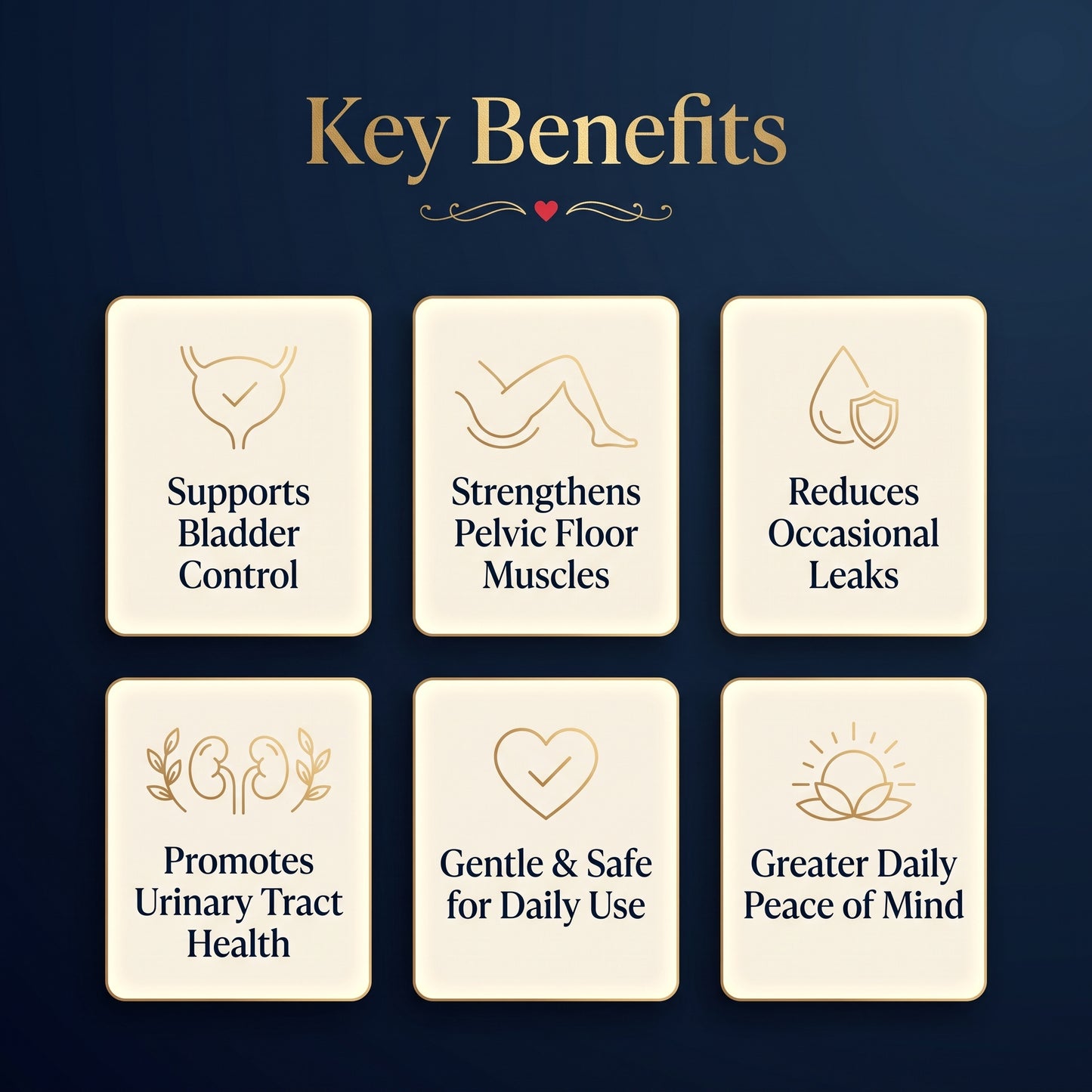 Key Benefits

Supports Bladder Control

Strengthens Pelvic Floor Muscles

Reduces Occasional Leaks

Promotes Urinary Tract Health

Gentle & Safe for Daily Use

Greater Daily Peace of Mind